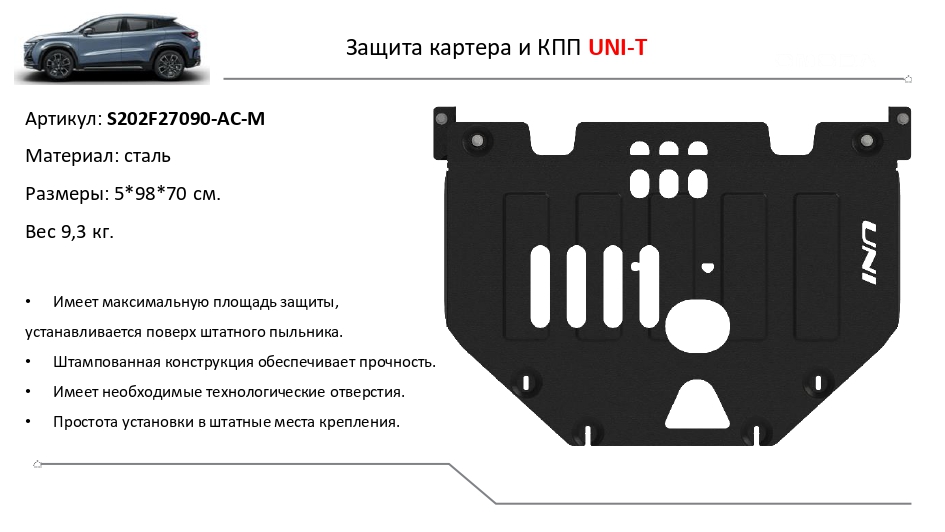 Защита картера и КПП UNI-T

Артикул: S202F27090-AC-M

Материал: сталь

Размеры: 5*98*70 см.

Вес 9,3 кг.

• Имеет максимальную площадь защиты, устанавливается поверх штатного пыльника.

• Штампованная конструкция обеспечивает прочность.

• Имеет необходимые технологические отверстия.

• Простота установки в штатные места крепления.

UNI